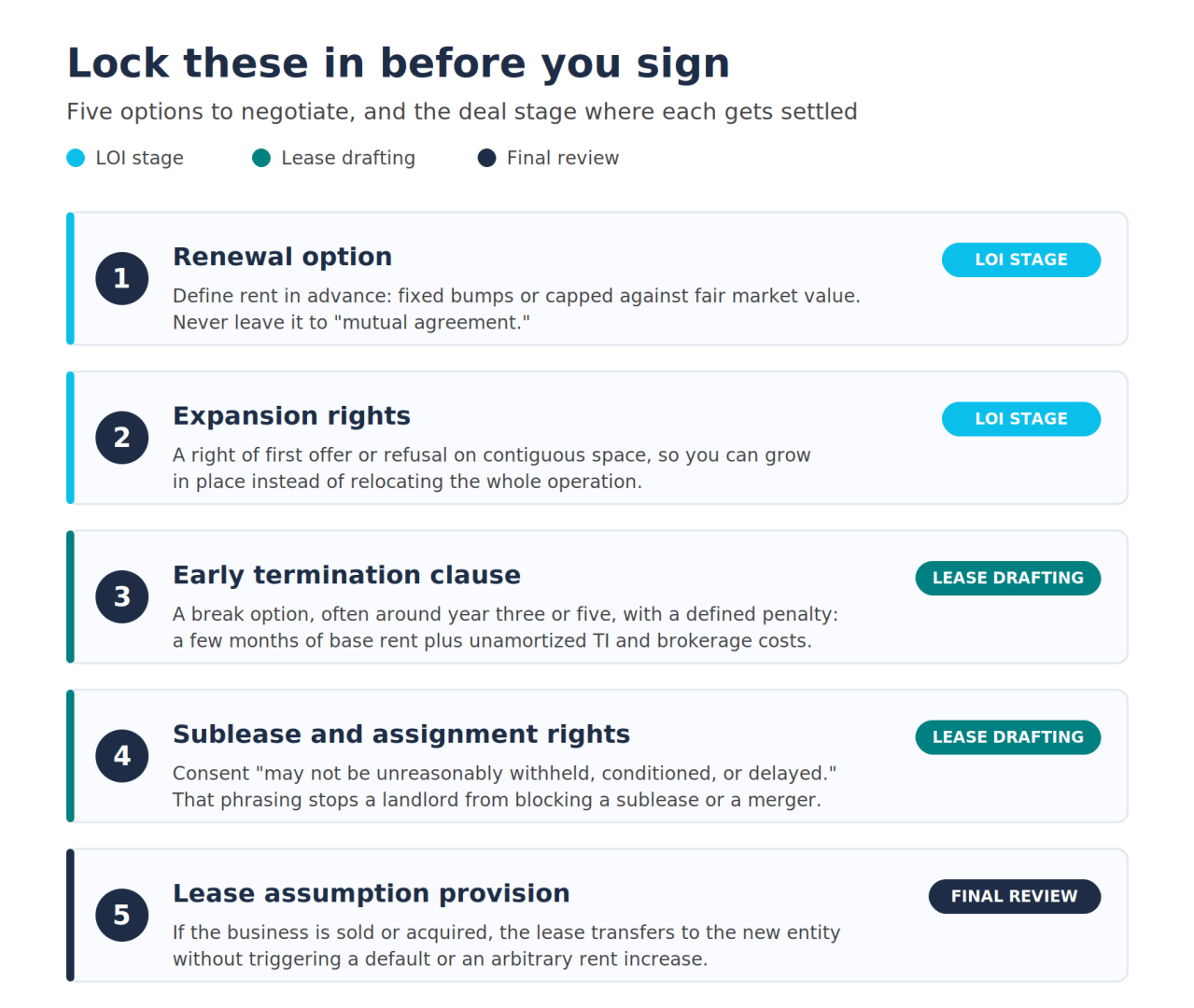 Lock these in before you sign

Five options to negotiate, and the deal stage where each gets settled

LOI stage
Lease drafting
Final review

1
Renewal option
LOI STAGE
Define rent in advance: fixed bumps or capped against fair market value. Never leave it to "mutual agreement."

2
Expansion rights
LOI STAGE
A right of first offer or refusal on contiguous space, so you can grow in place instead of relocating the whole operation.

3
Early termination clause
LEASE DRAFTING
A break option, often around year three or five, with a defined penalty: a few months of base rent plus unamortized TI and brokerage costs.

4
Sublease and assignment rights
LEASE DRAFTING
Consent "may not be unreasonably withheld, conditioned, or delayed." That phrasing stops a landlord from blocking a sublease or a merger.

5
Lease assumption provision
FINAL REVIEW
If the business is sold or acquired, the lease transfers to the new entity without triggering a default or an arbitrary rent increase.